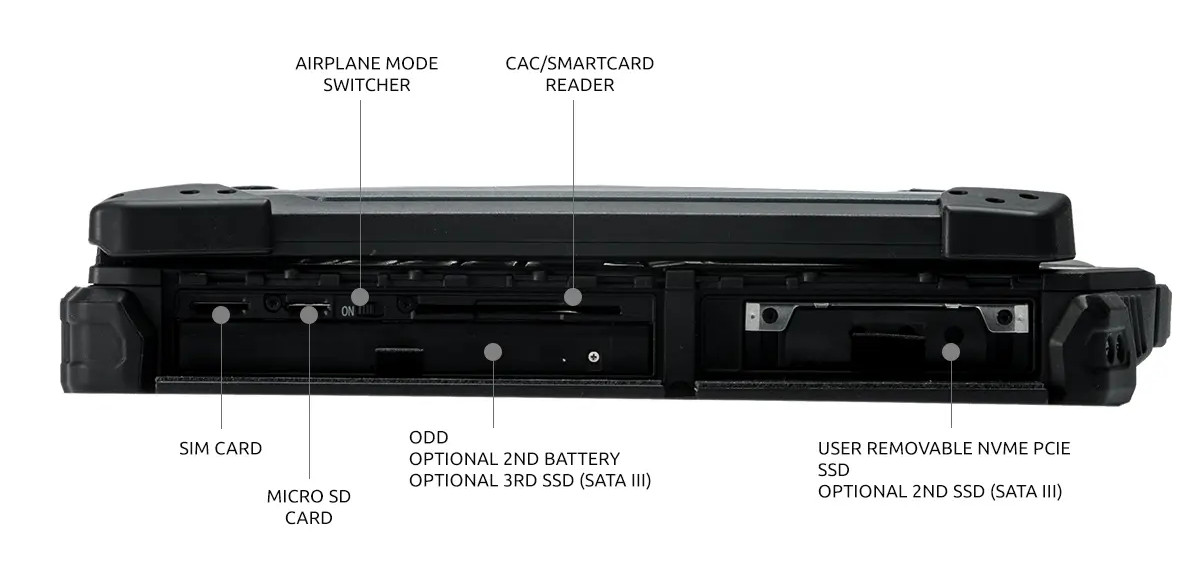 AIRPLANE MODE
SWITCHER

CAC/SMARTCARD
READER

ON

SIM CARD

MICRO SD
CARD

ODD
OPTIONAL 2ND BATTERY
OPTIONAL 3RD SSD (SATA III)

USER REMOVABLE NVME PCIE
SSD
OPTIONAL 2ND SSD (SATA III)